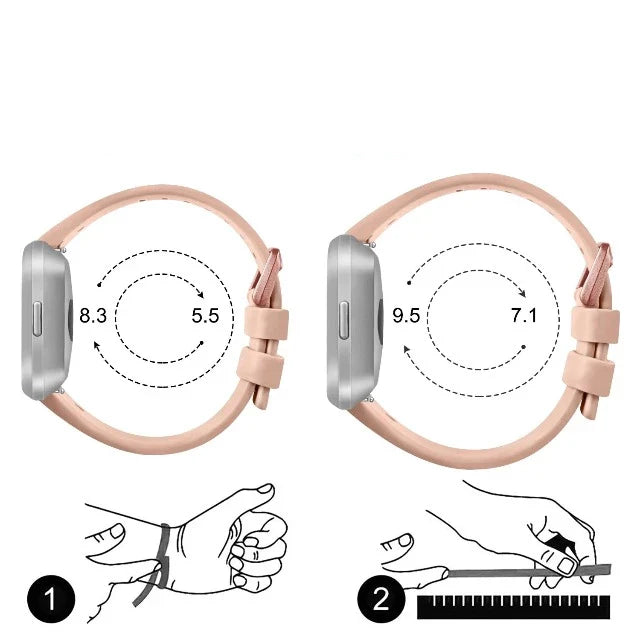 8.3
5.5
9.5
7.1
1
2